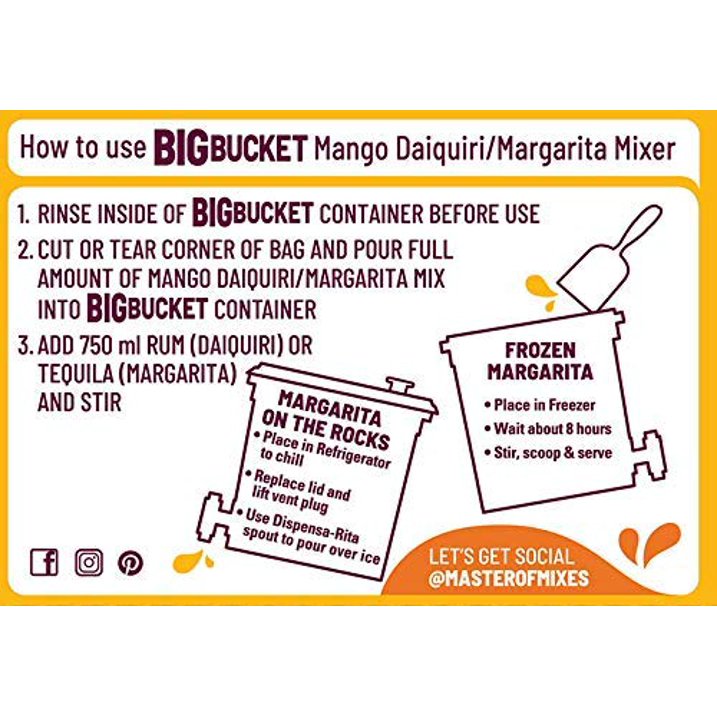 How to use BIGBUCKET Mango Daiquiri/Margarita Mixer

1. RINSE INSIDE OF BIGBUCKET CONTAINER BEFORE USE
2. CUT OR TEAR CORNER OF BAG AND POUR FULL AMOUNT OF MANGO DAIQUIRI/MARGARITA MIX INTO BIGBUCKET CONTAINER
3. ADD 750 ml RUM (DAIQUIRI) OR TEQUILA (MARGARITA) AND STIR

MARGARITA ON THE ROCKS
• Place in Refrigerator to chill
• Replace lid and lift vent plug
• Use Dispensa-Rita spout to pour over ice

FROZEN MARGARITA
• Place in Freezer
• Wait about 8 hours
• Stir, scoop & serve

LET'S GET SOCIAL
@MASTEROFMIXES