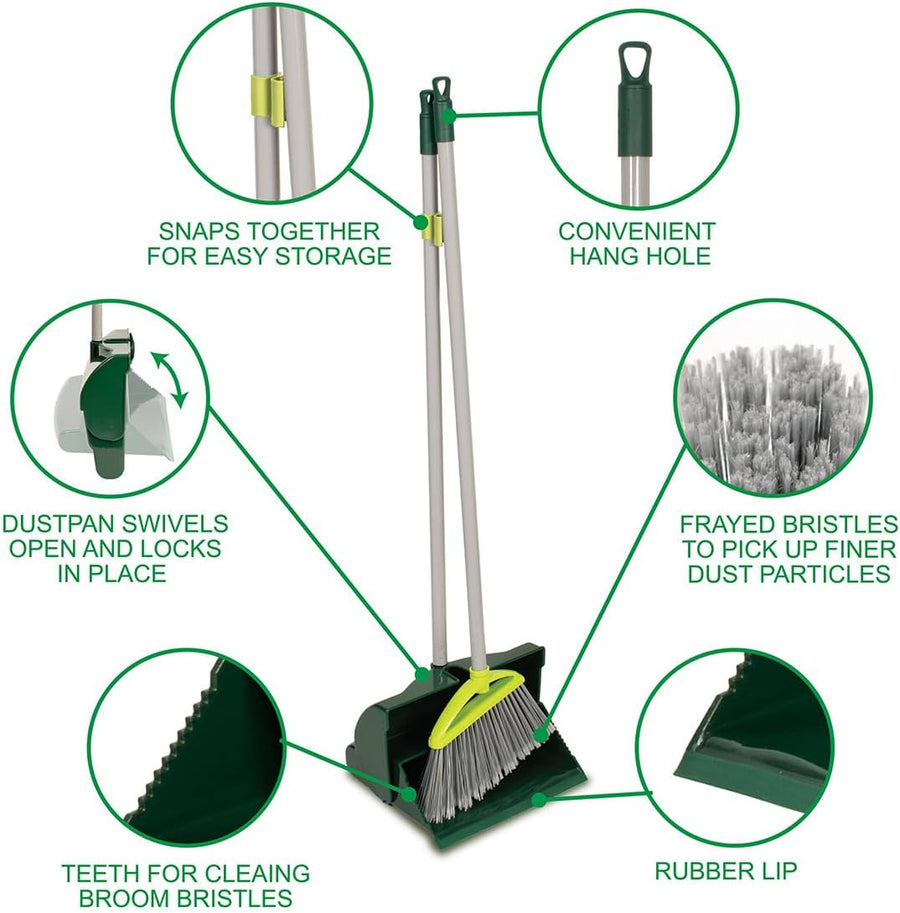 SNAPS TOGETHER FOR EASY STORAGE

CONVENIENT HANG HOLE

DUSTPAN SWIVELS OPEN AND LOCKS IN PLACE

FRAYED BRISTLES TO PICK UP FINER DUST PARTICLES

TEETH FOR CLEAING BROOM BRISTLES

RUBBER LIP