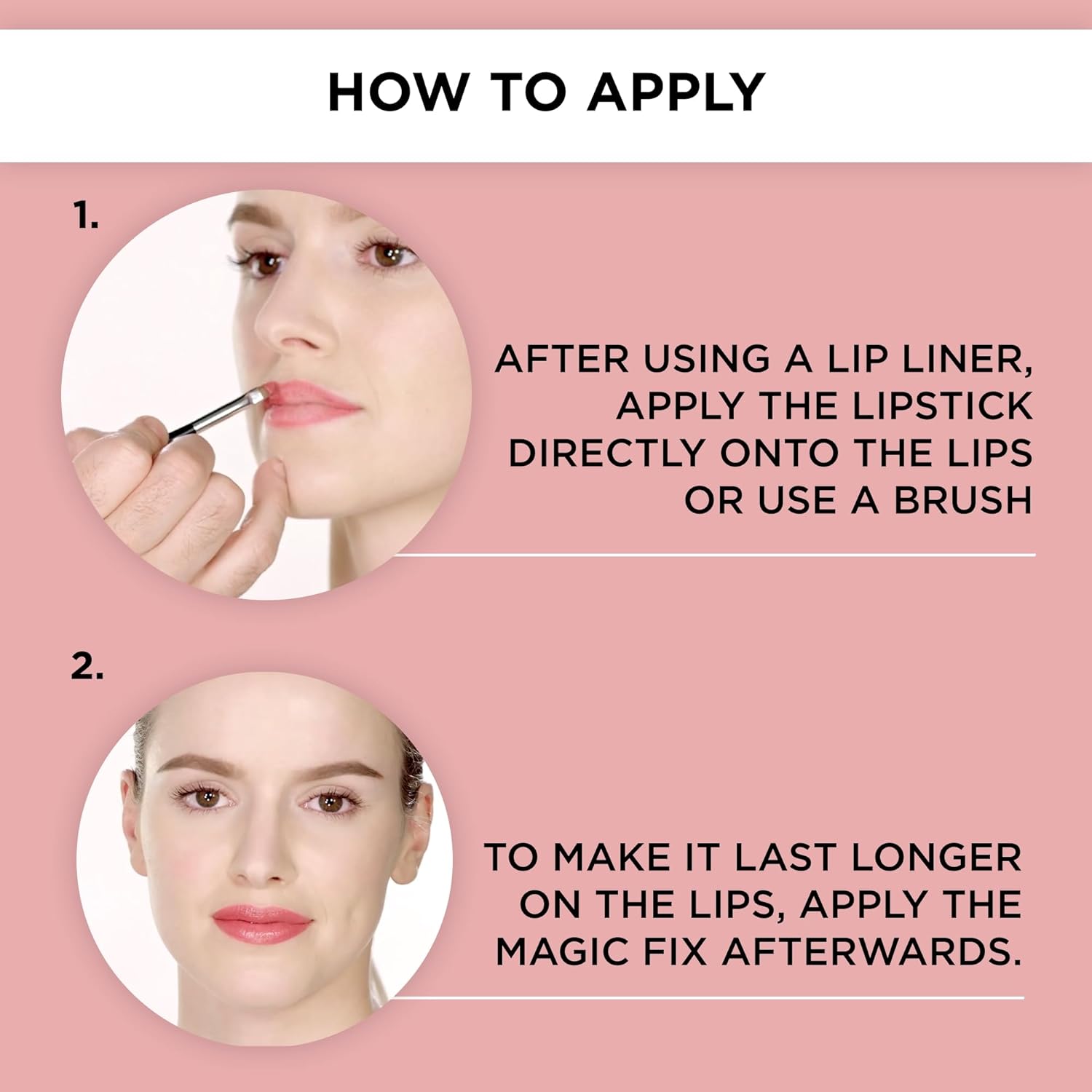 HOW TO APPLY

1.

AFTER USING A LIP LINER, APPLY THE LIPSTICK DIRECTLY ONTO THE LIPS OR USE A BRUSH

2.

TO MAKE IT LAST LONGER ON THE LIPS, APPLY THE MAGIC FIX AFTERWARDS.