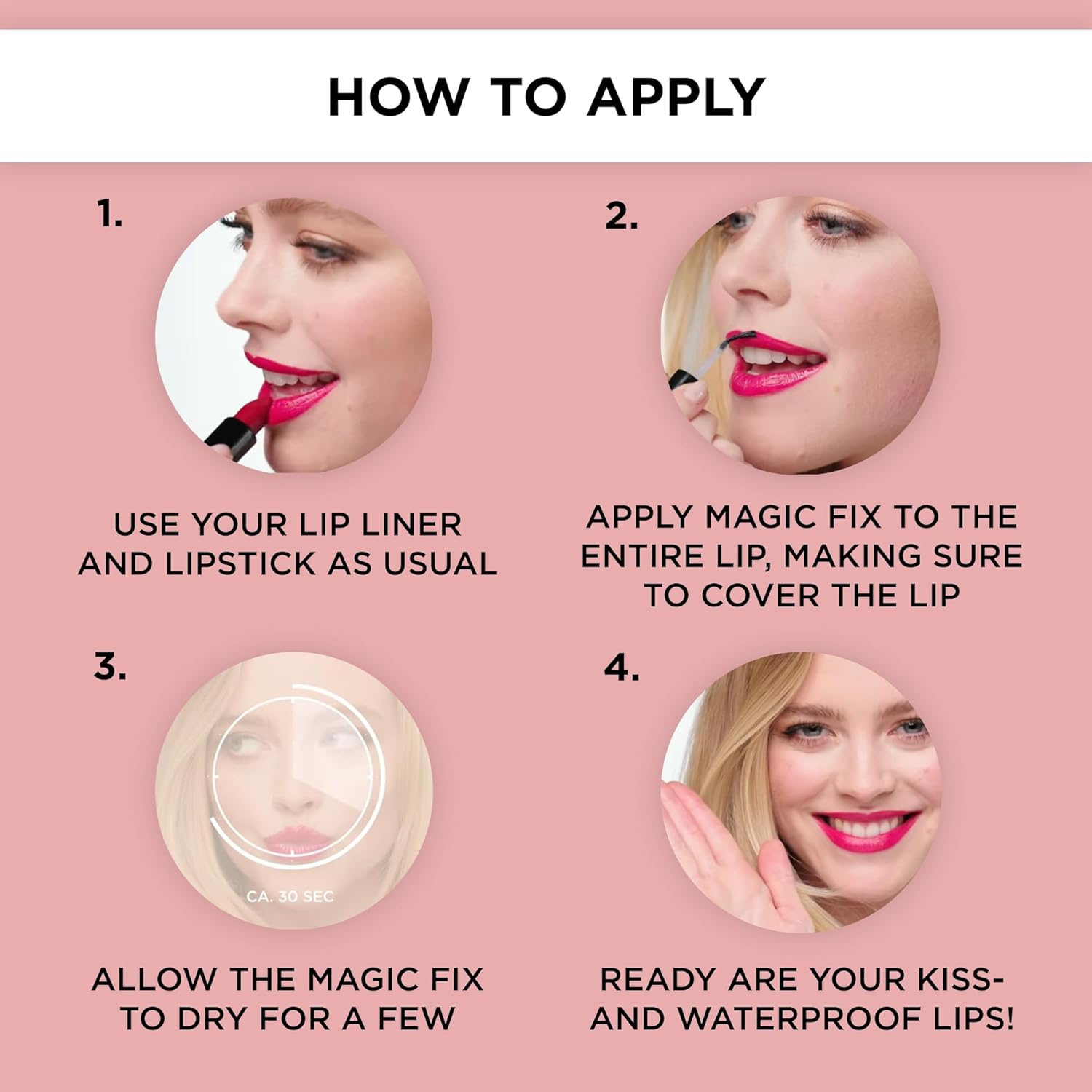 HOW TO APPLY

1.

USE YOUR LIP LINER AND LIPSTICK AS USUAL

2.

APPLY MAGIC FIX TO THE ENTIRE LIP, MAKING SURE TO COVER THE LIP

3.

CA. 30 SEC

ALLOW THE MAGIC FIX TO DRY FOR A FEW

4.

READY ARE YOUR KISS- AND WATERPROOF LIPS!