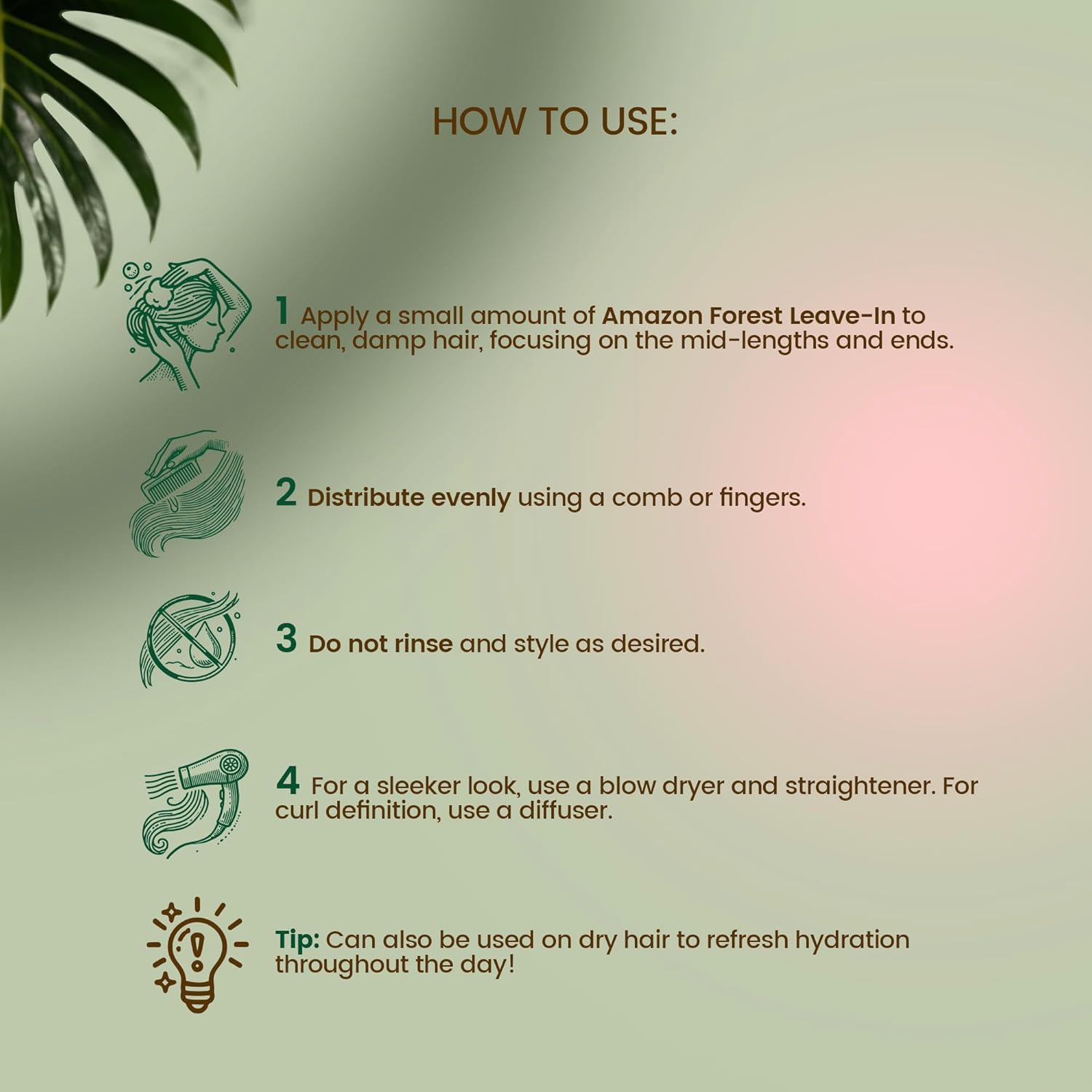 HOW TO USE:

1 Apply a small amount of Amazon Forest Leave-In to clean, damp hair, focusing on the mid-lengths and ends.

2 Distribute evenly using a comb or fingers.

3 Do not rinse and style as desired.

4 For a sleeker look, use a blow dryer and straightener. For curl definition, use a diffuser.

Tip: Can also be used on dry hair to refresh hydration throughout the day!