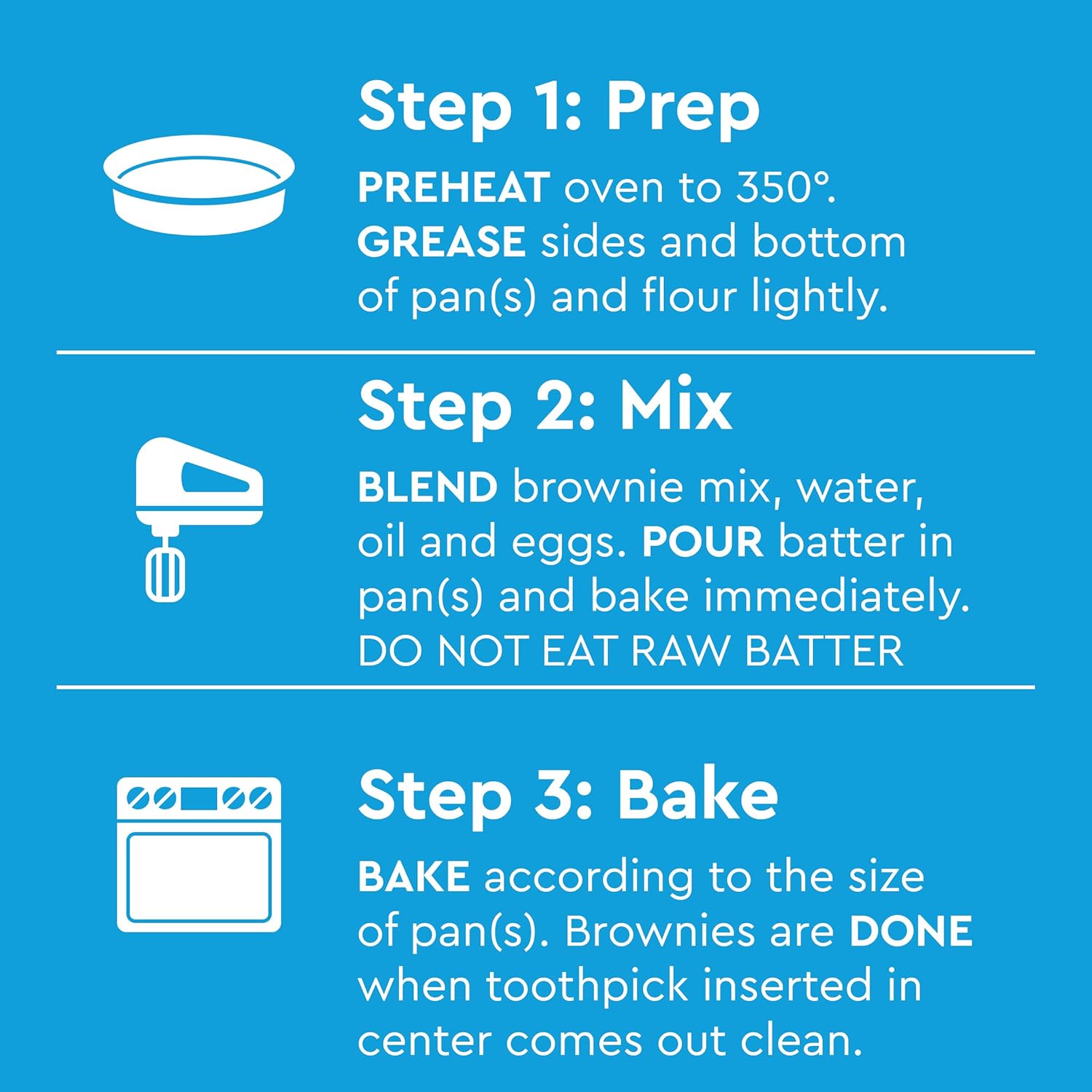 Step 1: Prep

PREHEAT oven to 350°. GREASE sides and bottom of pan(s) and flour lightly.

Step 2: Mix

BLEND brownie mix, water, oil and eggs. POUR batter in pan(s) and bake immediately. DO NOT EAT RAW BATTER

Step 3: Bake

BAKE according to the size of pan(s). Brownies are DONE when toothpick inserted in center comes out clean.