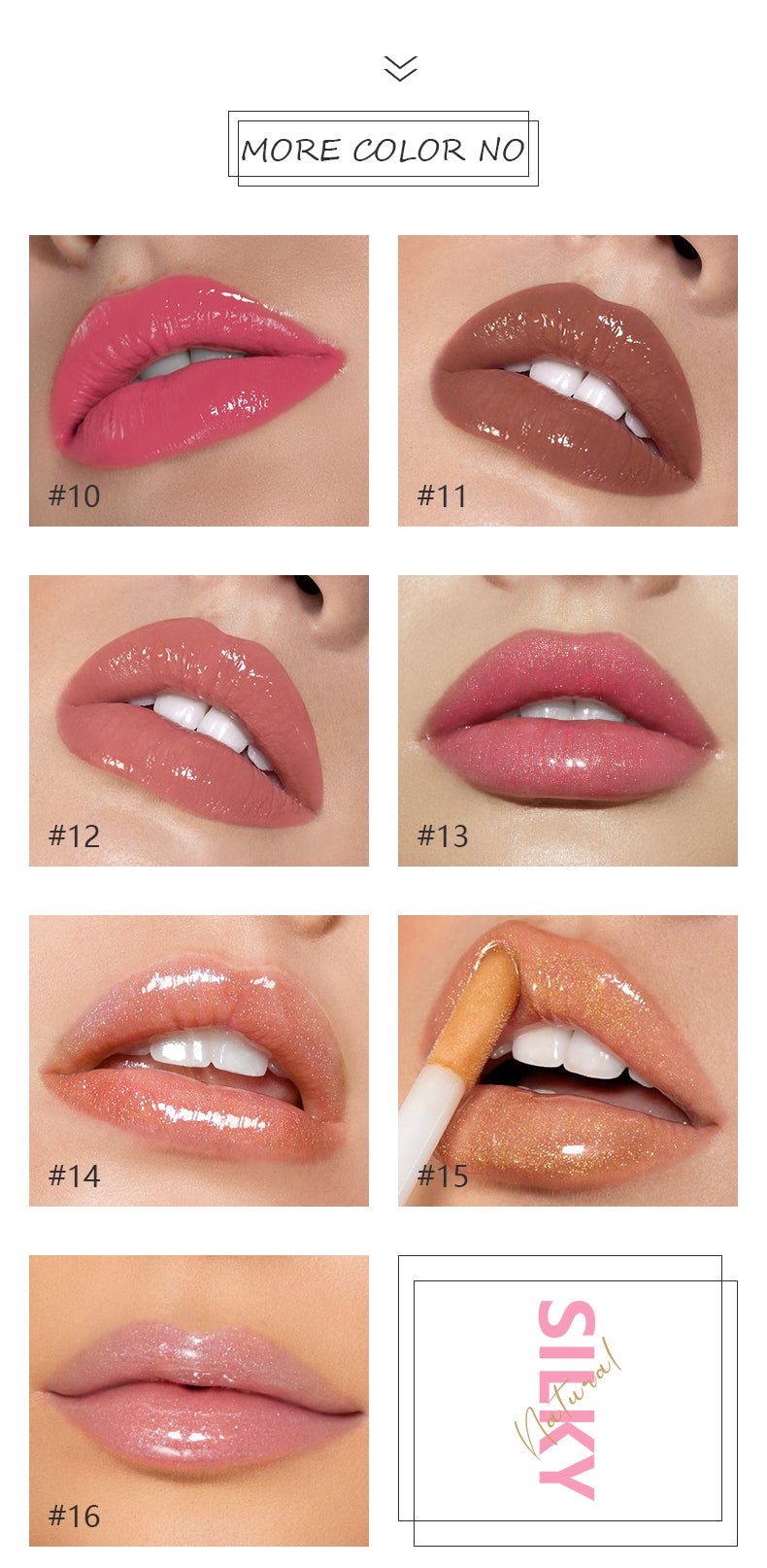 MORE COLOR NO

#10

#11

#12

#13

#14

#15

#16

SILKY

Natural