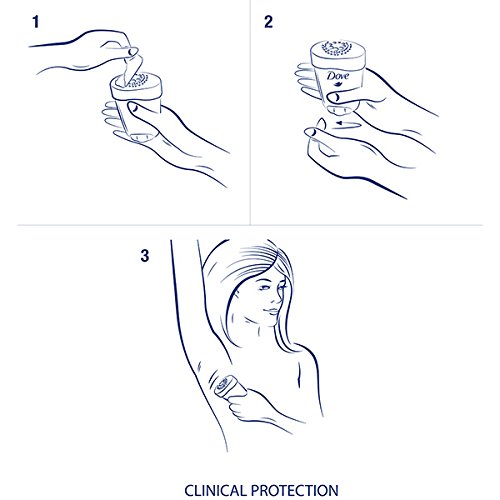 1

2

Dove

3

CLINICAL PROTECTION