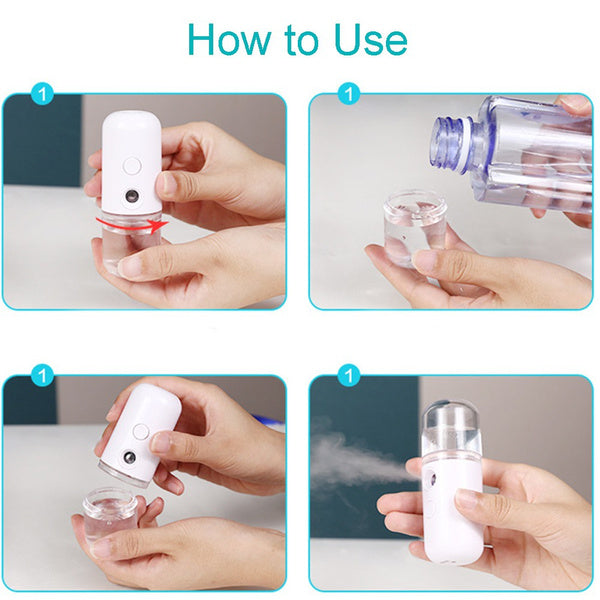 How to Use

1

1

1

1