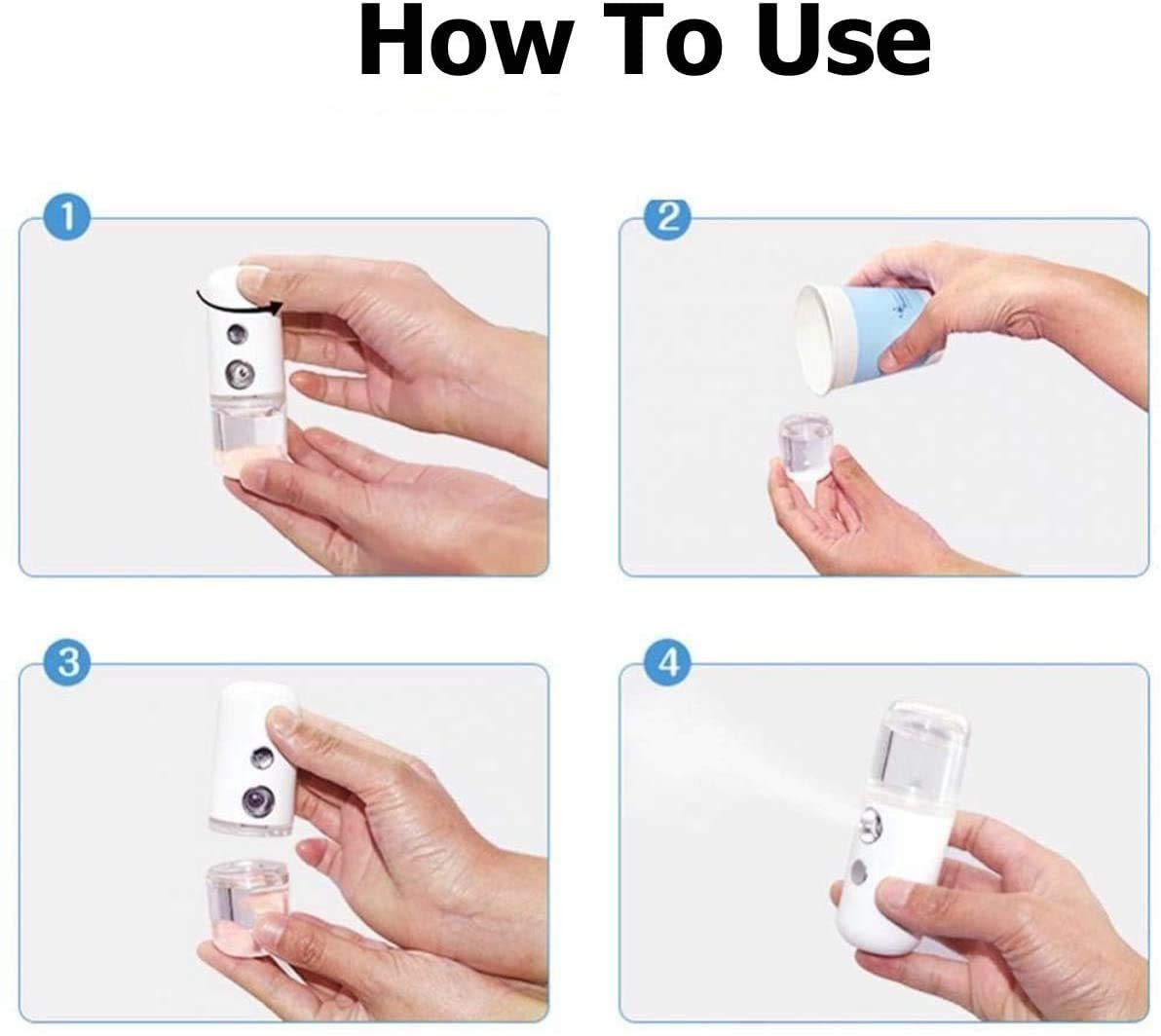 How To Use

1

2

3

4