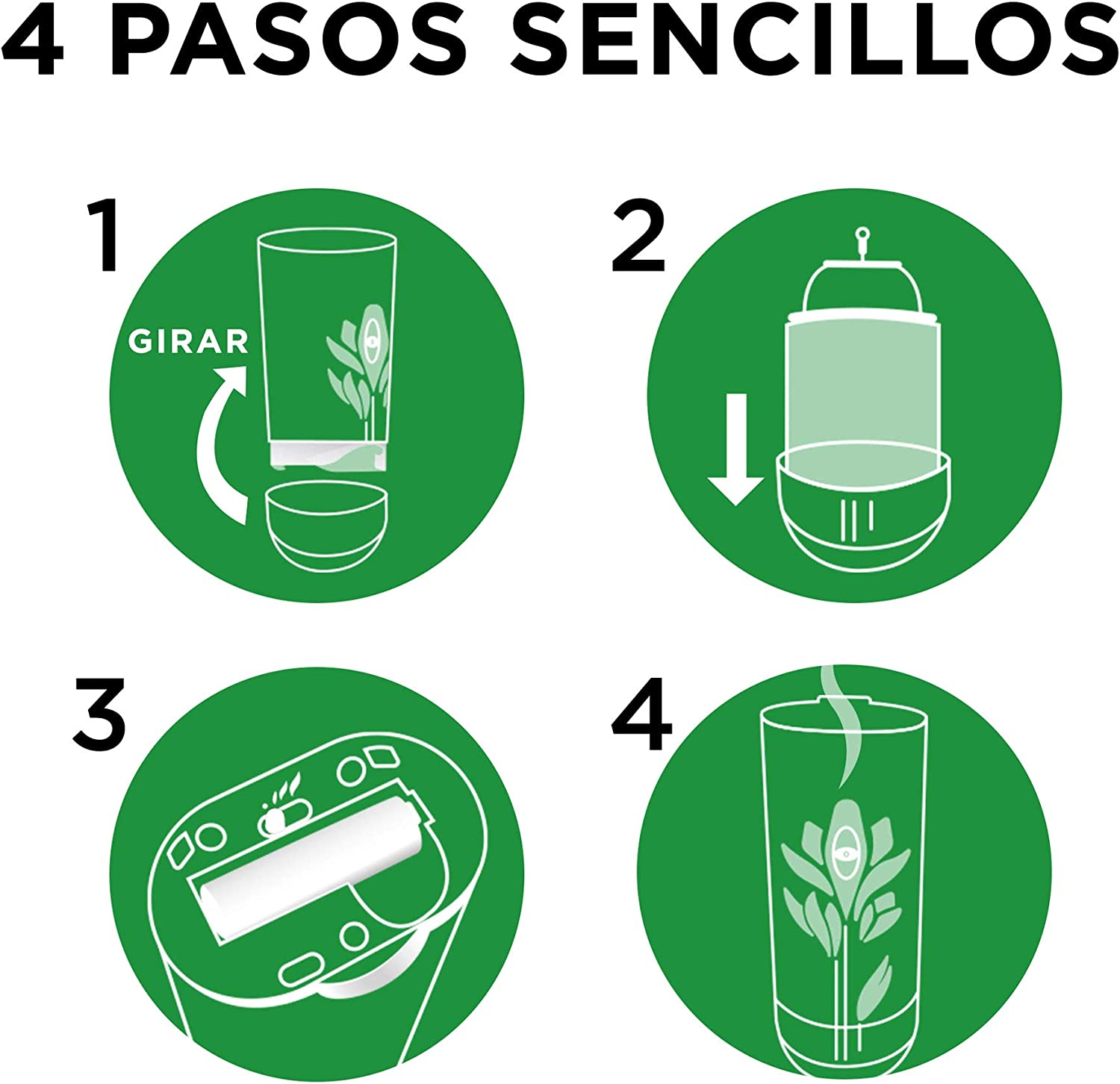 4 PASOS SENCILLOS

1

GIRAR

2

3

4