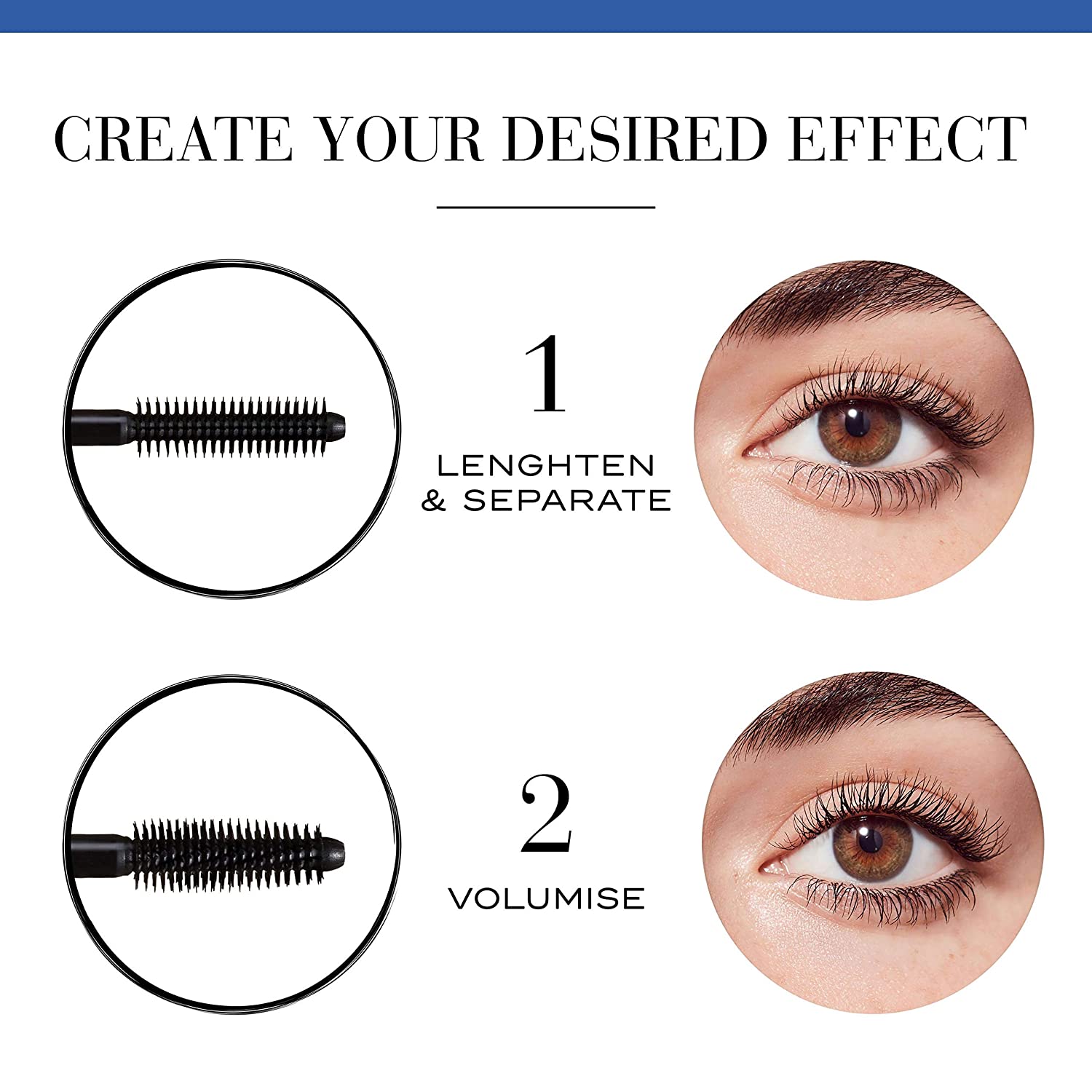 CREATE YOUR DESIRED EFFECT

1

LENGHTEN & SEPARATE

2

VOLUMISE