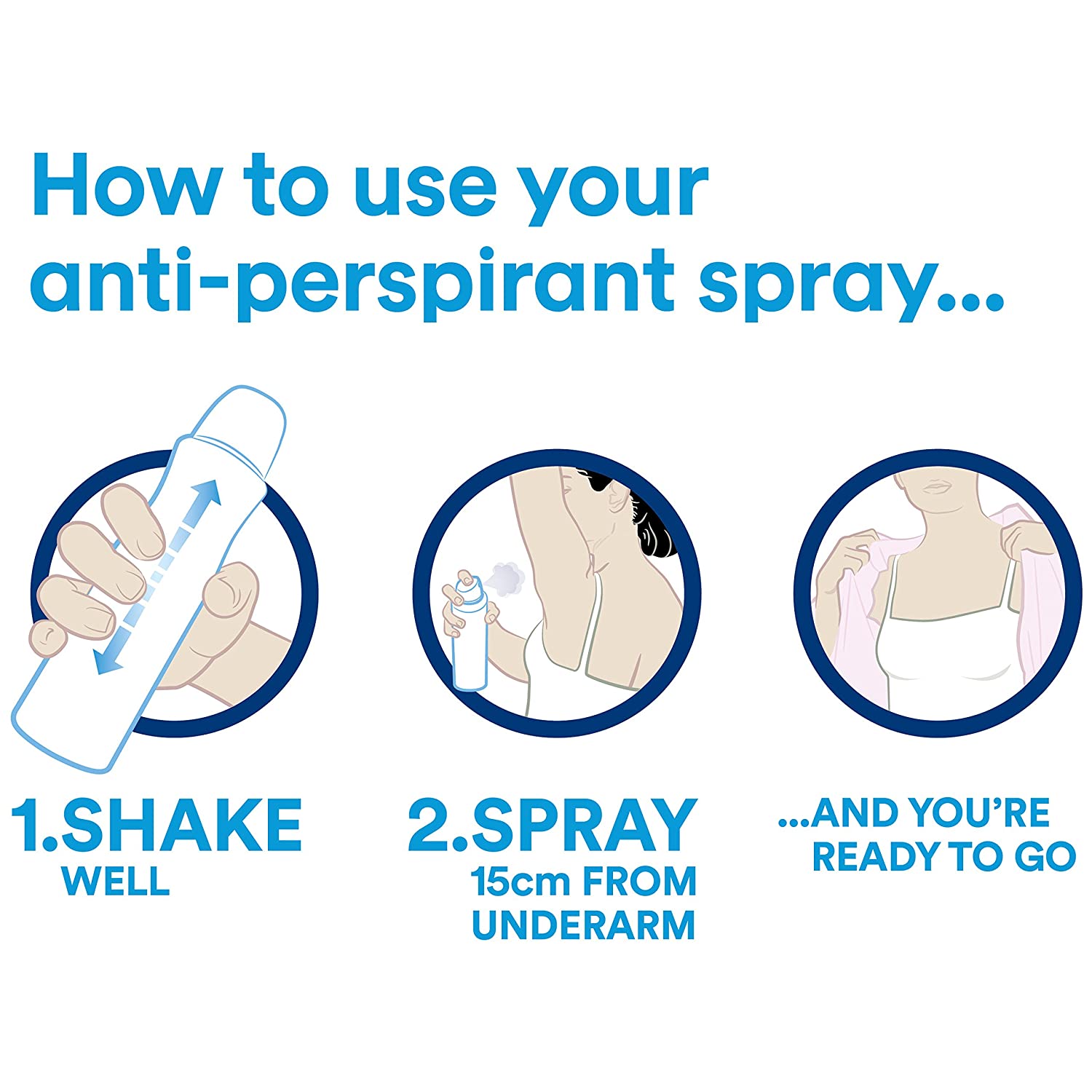 How to use your anti-perspirant spray...

1.SHAKE
WELL

2.SPRAY
15cm FROM UNDERARM

...AND YOU'RE READY TO GO